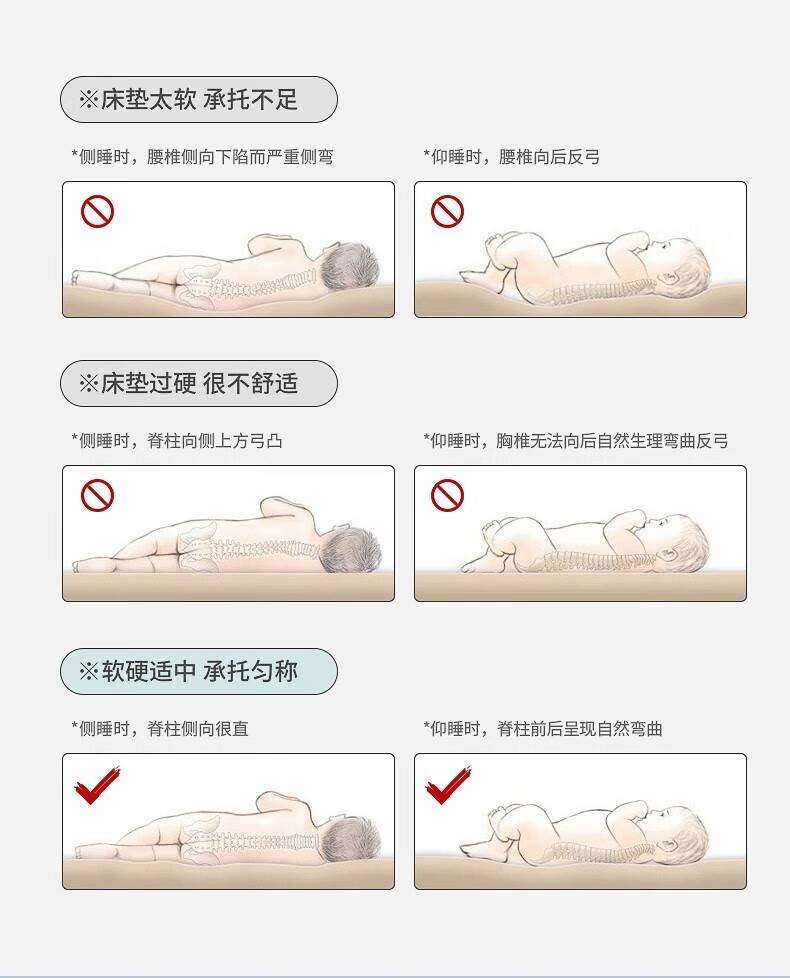 ※床垫太软 承托不足

*侧睡时，腰椎侧向下陷而严重侧弯

*仰睡时，腰椎向后反弓

※床垫过硬 很不舒适

*侧睡时，脊柱向侧上方弓凸

*仰睡时，胸椎无法向后自然生理弯曲反弓

※软硬适中 承托匀称

*侧睡时，脊柱侧向很直

*仰睡时，脊柱前后呈现自然弯曲