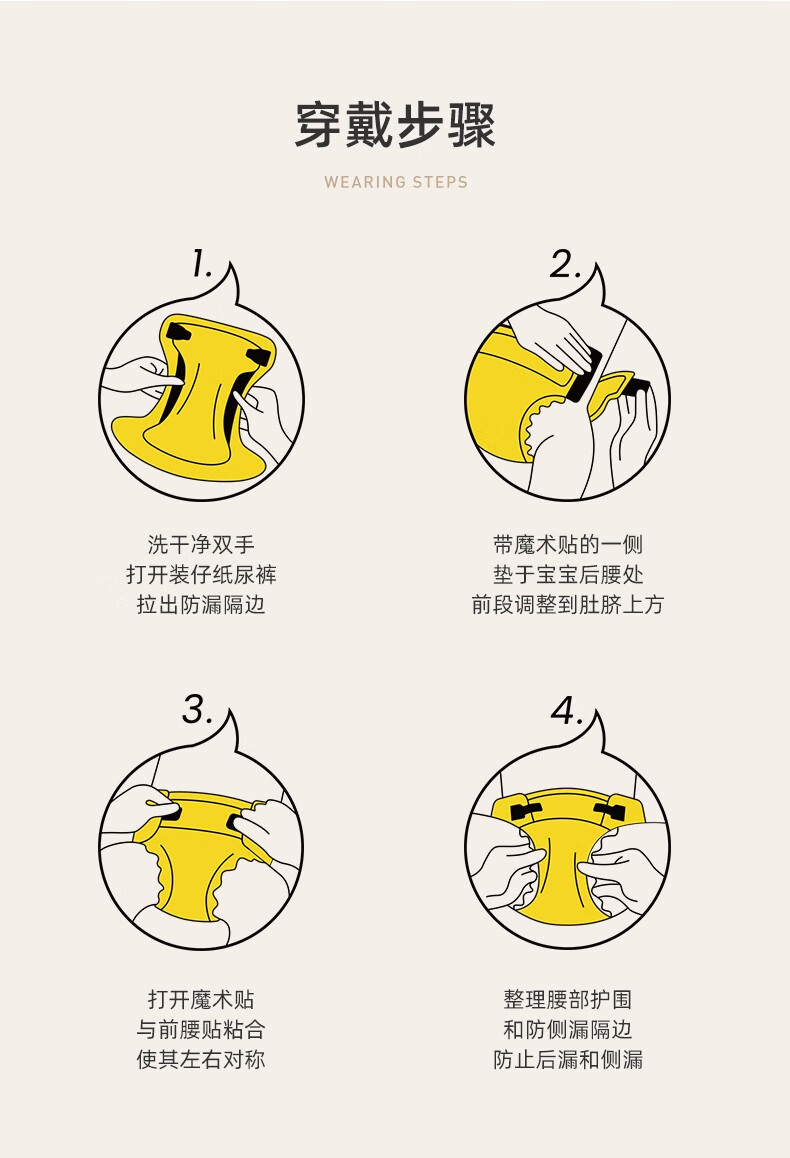 穿戴步骤

WEARING STEPS

1.

洗干净双手
打开装仔纸尿裤
拉出防漏隔边

2.

带魔术贴的一侧
垫于宝宝后腰处
前段调整到肚脐上方

3.

打开魔术贴
与前腰贴粘合
使其左右对称

4.

整理腰部护围
和防侧漏隔边
防止后漏和侧漏