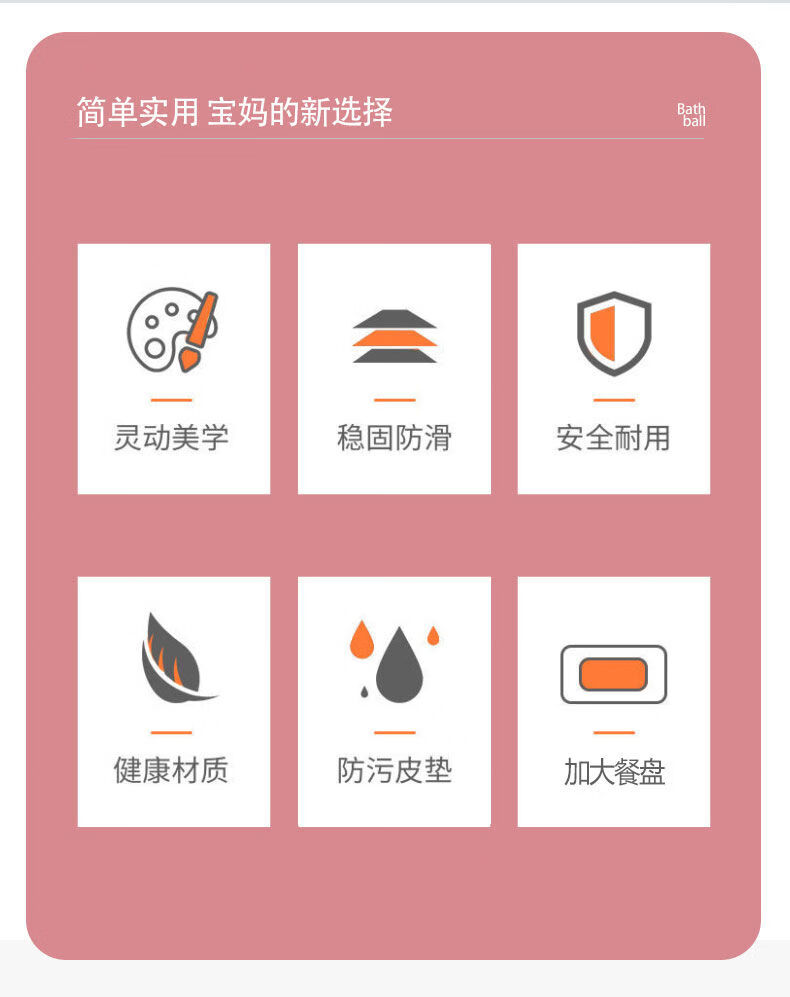 简单实用 宝妈的新选择

Bath
ball

灵动美学

稳固防滑

安全耐用

健康材质

防污皮垫

加大餐盘