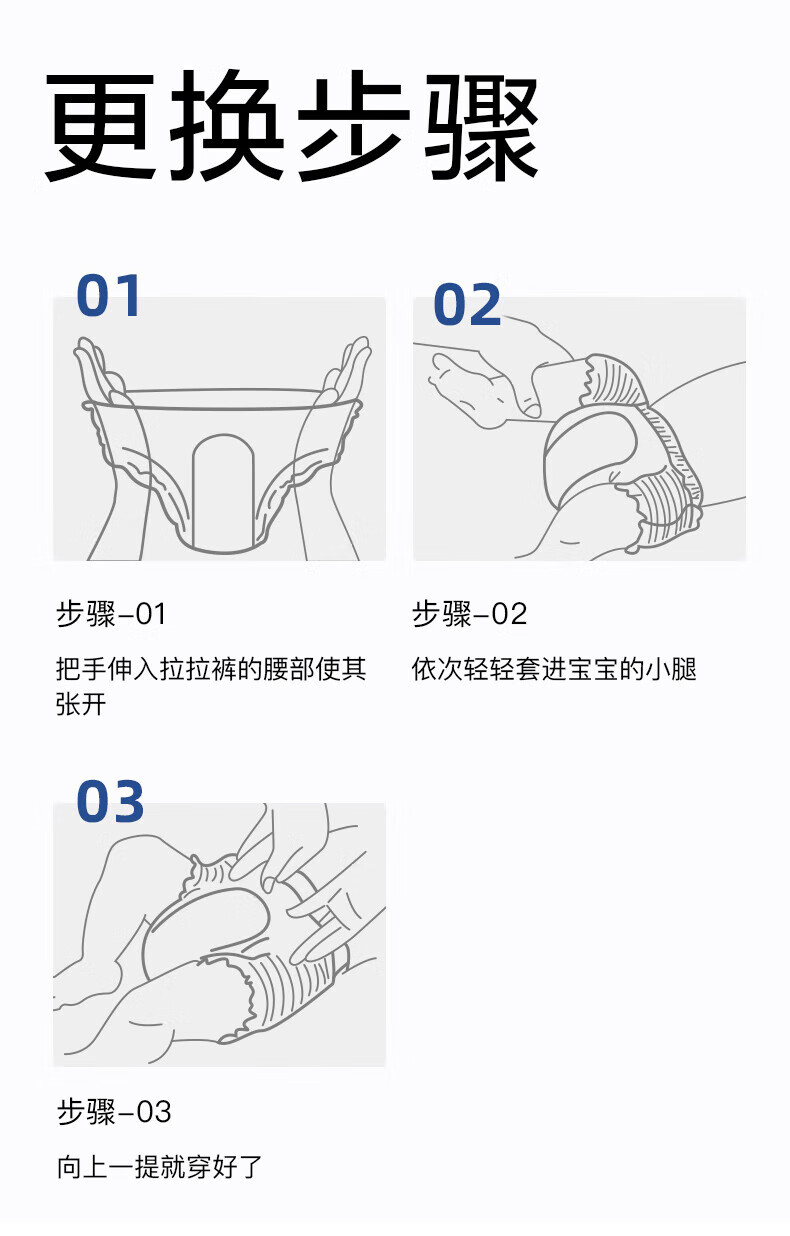 更换步骤

01

步骤-01

把手伸入拉拉裤的腰部使其张开

02

步骤-02

依次轻轻套进宝宝的小腿

03

步骤-03

向上一提就穿好了