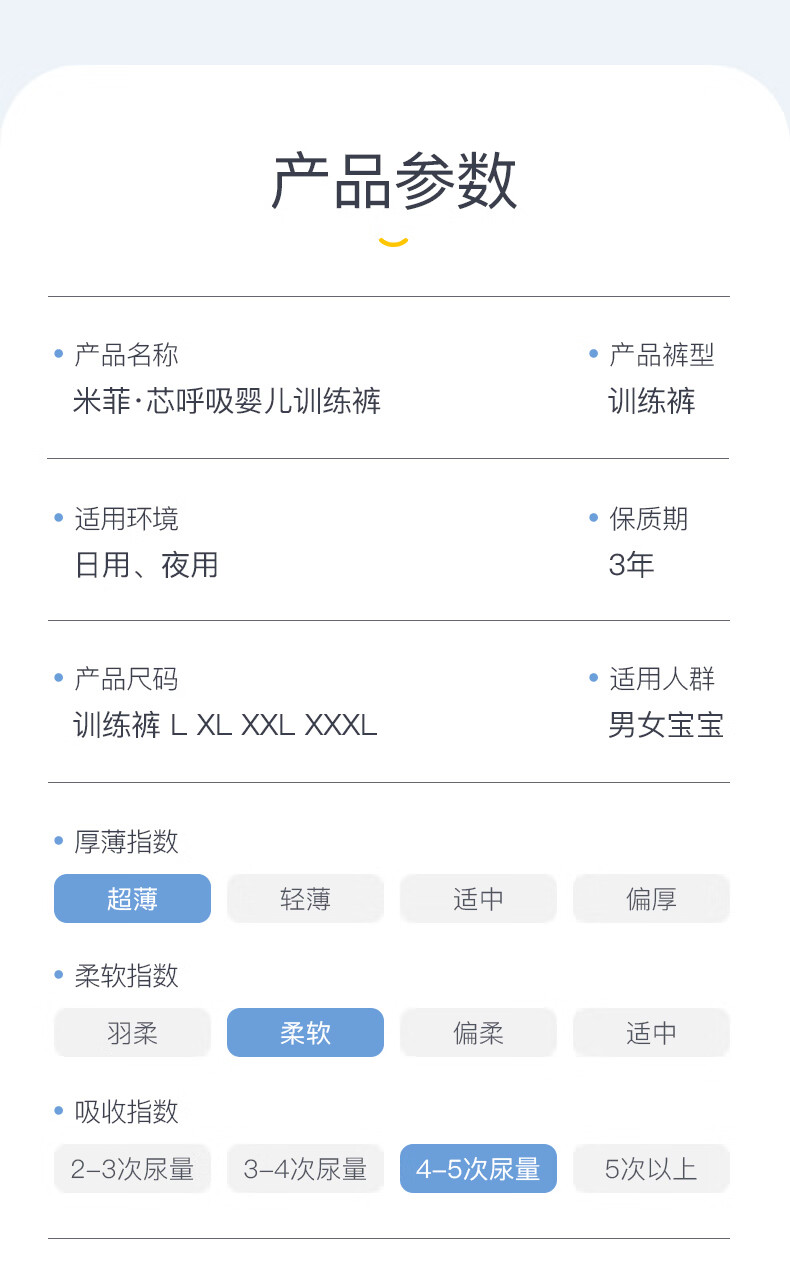 产品参数

• 产品名称
米菲·芯呼吸婴儿训练裤

• 产品裤型
训练裤

• 适用环境
日用、夜用

• 保质期
3年

• 产品尺码
训练裤 L XL XXL XXXL

• 适用人群
男女宝宝

• 厚薄指数
超薄 轻薄 适中 偏厚

• 柔软指数
羽柔 柔软 偏柔 适中

• 吸收指数
2-3次尿量 3-4次尿量 4-5次尿量 5次以上