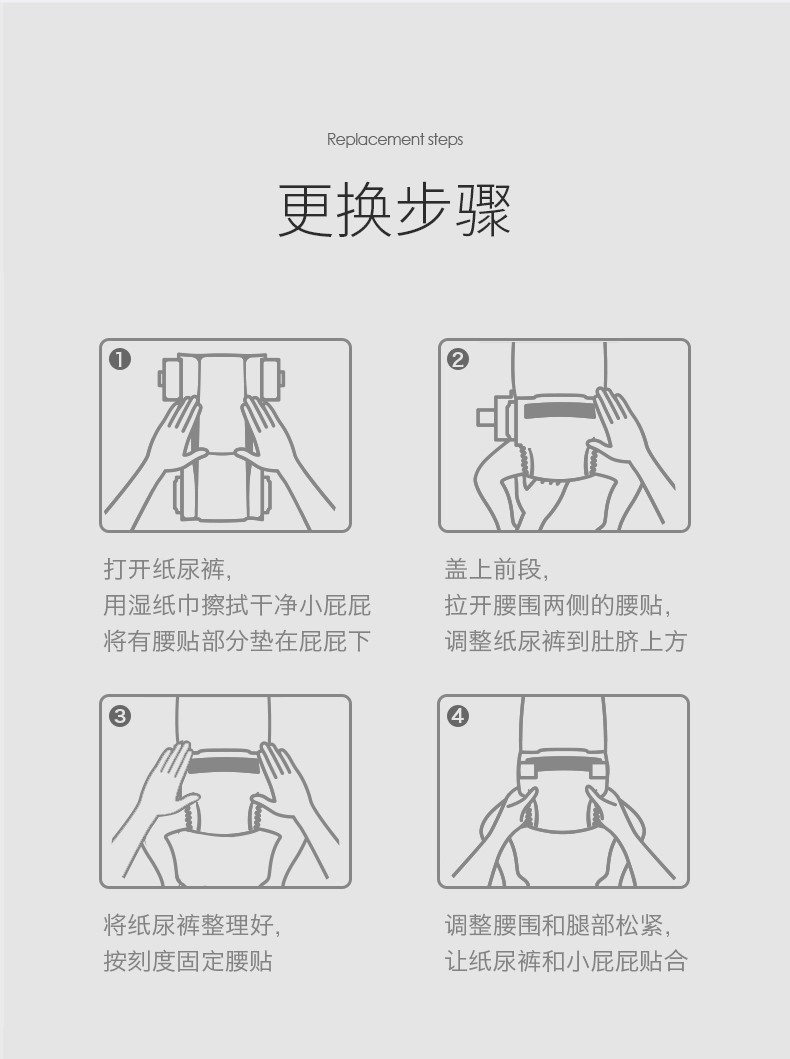 Replacement steps

更换步骤

❶

打开纸尿裤，
用湿纸巾擦拭干净小屁屁
将有腰贴部分垫在屁屁下

❷

盖上前段，
拉开腰围两侧的腰贴，
调整纸尿裤到肚脐上方

❸

将纸尿裤整理好，
按刻度固定腰贴

❹

调整腰围和腿部松紧，
让纸尿裤和小屁屁贴合