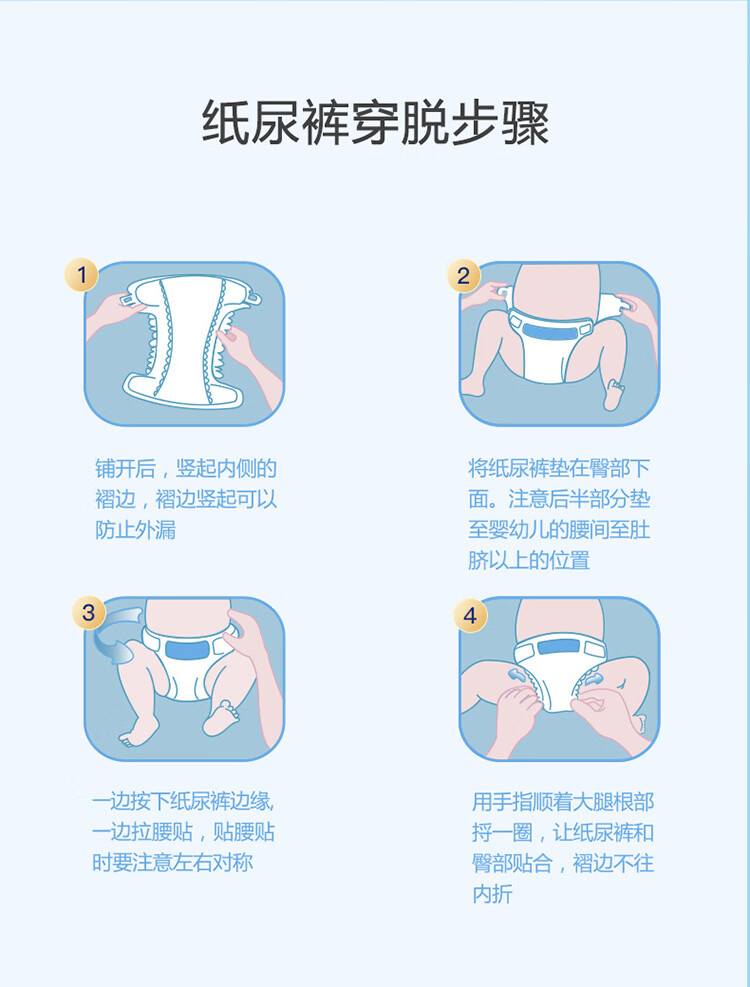 纸尿裤穿脱步骤

1

铺开后，竖起内侧的褶边，褶边竖起可以防止外漏

2

将纸尿裤垫在臀部下面。注意后半部分垫至婴幼儿的腰间至肚脐以上的位置

3

一边按下纸尿裤边缘，一边拉腰贴，贴腰贴时要注意左右对称

4

用手指顺着大腿根部捋一圈，让纸尿裤和臀部贴合，褶边不往内折