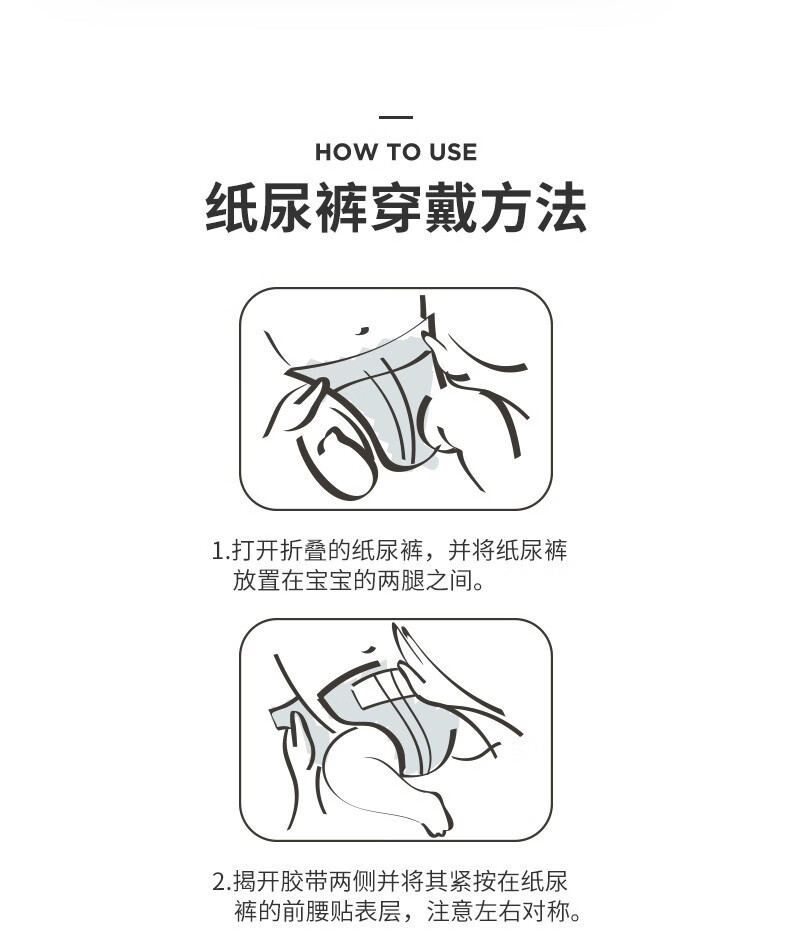 HOW TO USE

纸尿裤穿戴方法

1.打开折叠的纸尿裤，并将纸尿裤放置在宝宝的两腿之间。

2.揭开胶带两侧并将其紧按在纸尿裤的前腰贴表层，注意左右对称。