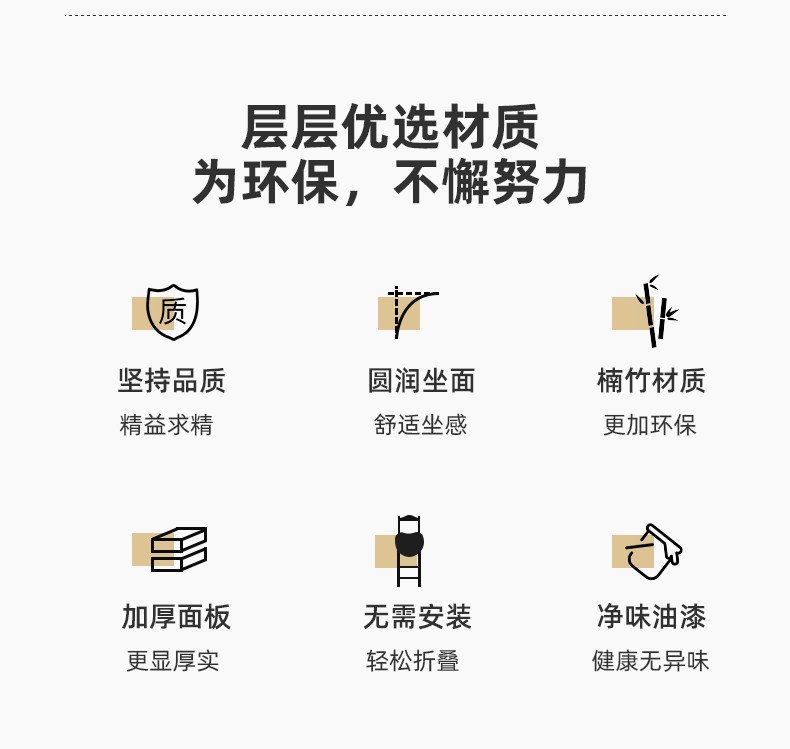 层层优选材质
为环保，不懈努力

质

坚持品质
精益求精

圆润坐面
舒适坐感

楠竹材质
更加环保

加厚面板
更显厚实

无需安装
轻松折叠

净味油漆
健康无异味