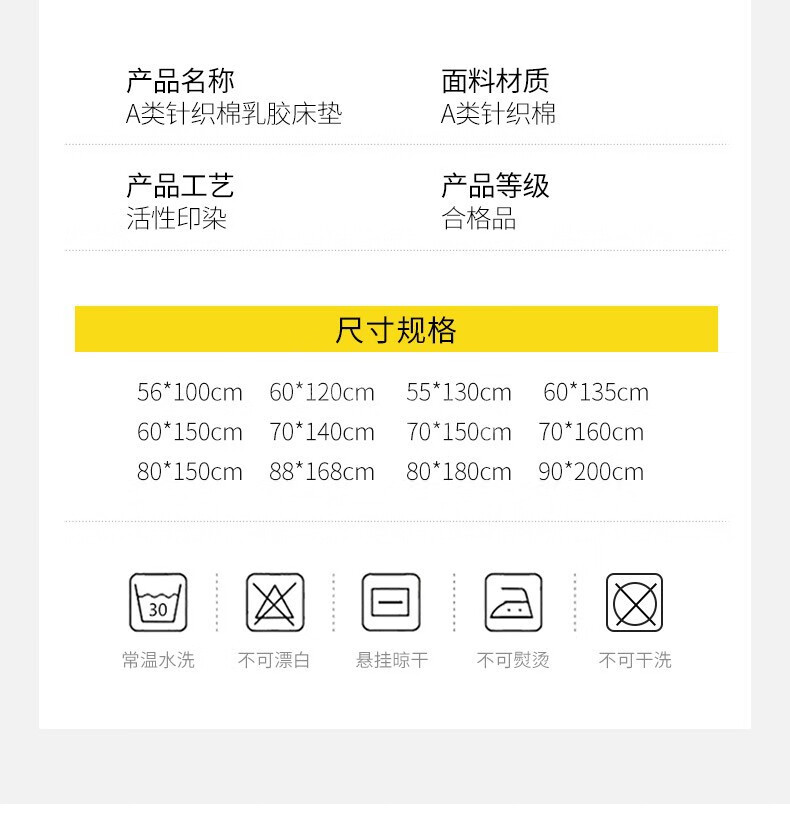 产品名称
A类针织棉乳胶床垫

面料材质
A类针织棉

产品工艺
活性印染

产品等级
合格品

尺寸规格

56*100cm 60*120cm 55*130cm 60*135cm
60*150cm 70*140cm 70*150cm 70*160cm
80*150cm 88*168cm 80*180cm 90*200cm

30

常温水洗 不可漂白 悬挂晾干 不可熨烫 不可干洗