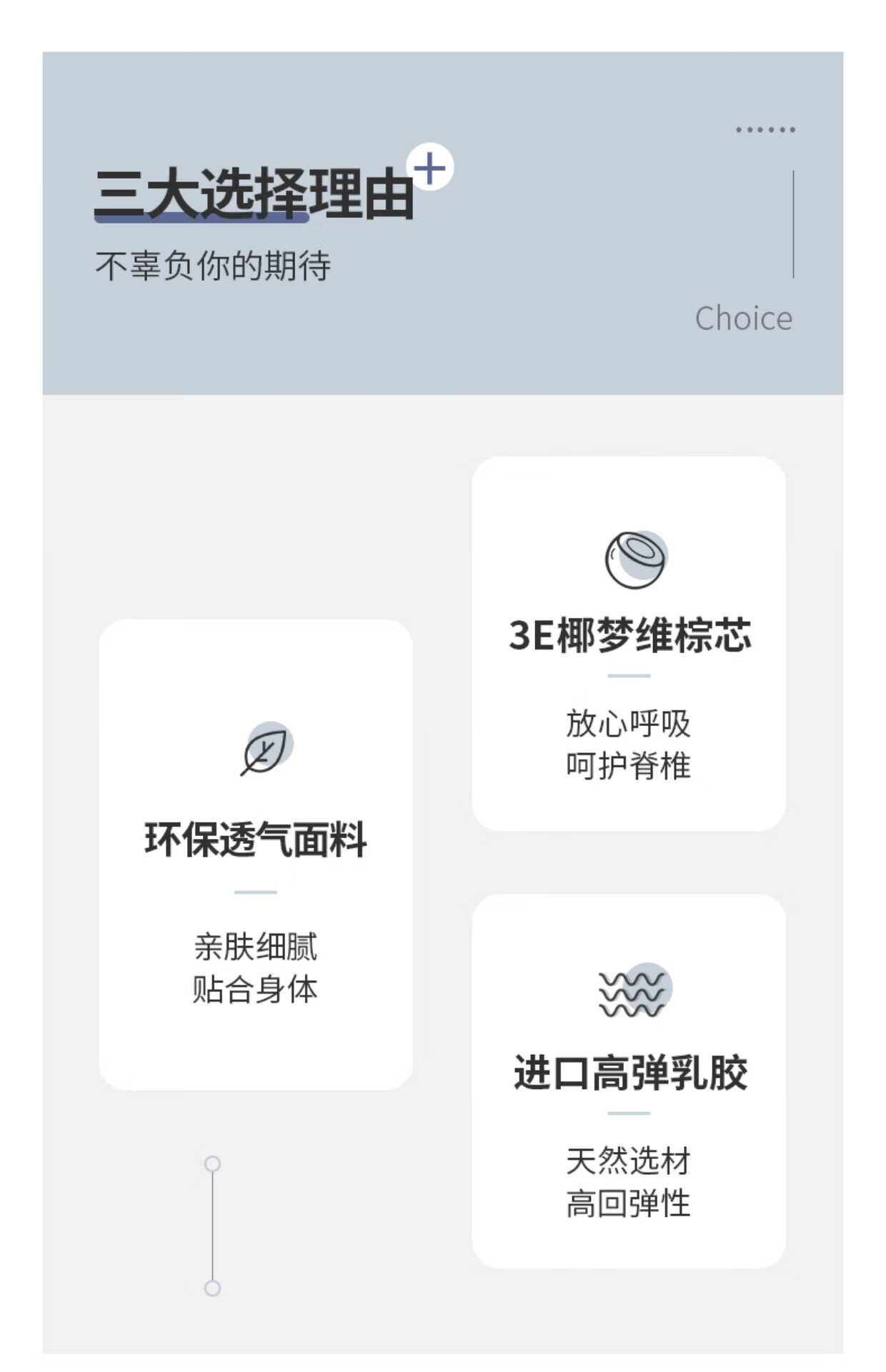 三大选择理由

不辜负你的期待

Choice

环保透气面料

亲肤细腻
贴合身体

3E椰梦维棕芯

放心呼吸
呵护脊椎

进口高弹乳胶

天然选材
高回弹性