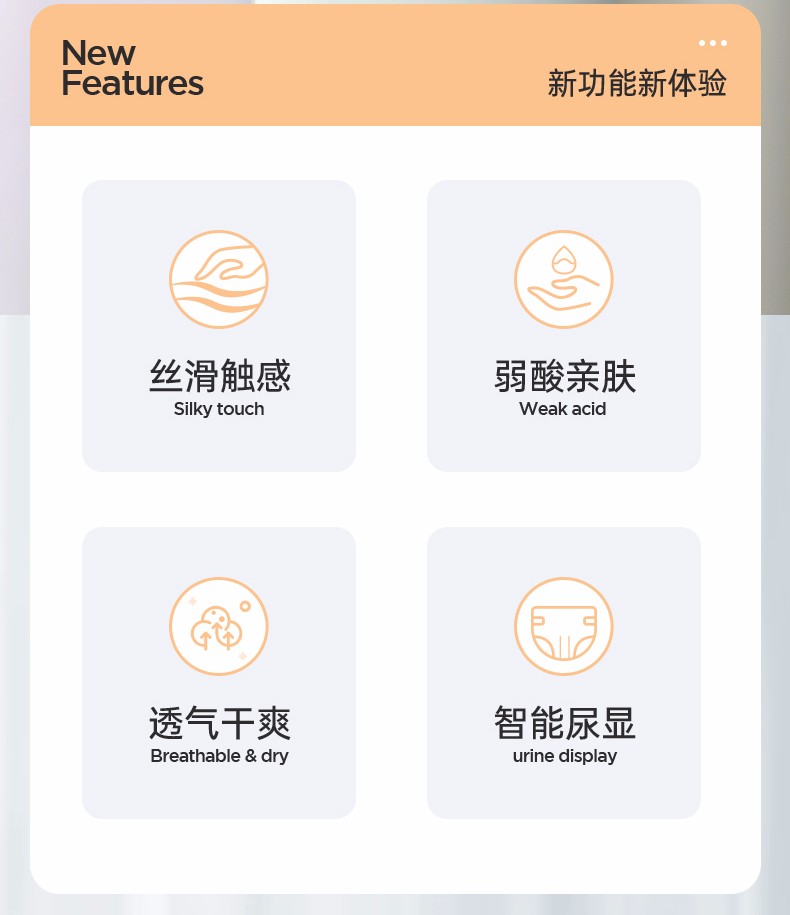 New
Features

新功能新体验

丝滑触感
Silky touch

弱酸亲肤
Weak acid

透气干爽
Breathable & dry

智能尿显
urine display