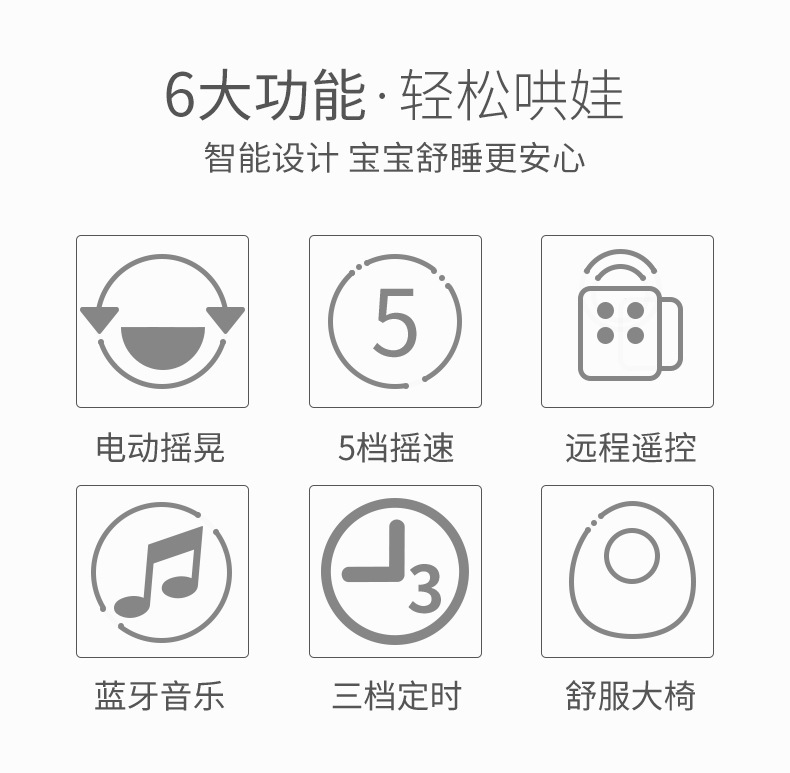 6大功能·轻松哄娃

智能设计 宝宝舒睡更安心

5

电动摇晃

5档摇速

远程遥控

3

蓝牙音乐

三档定时

舒服大椅